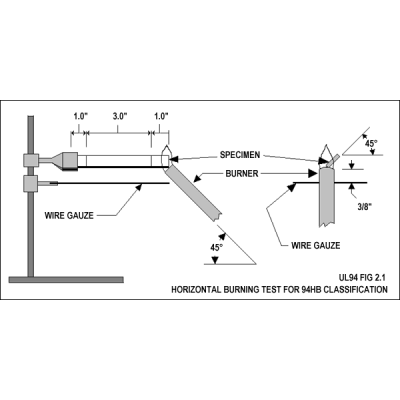 1.0"
3.0"
1.0"
SPECIMEN
BURNER
WIRE GAUZE
45°
45°
3/8"
WIRE GAUZE
UL94 FIG 2.1
HORIZONTAL BURNING TEST FOR 94HB CLASSIFICATION